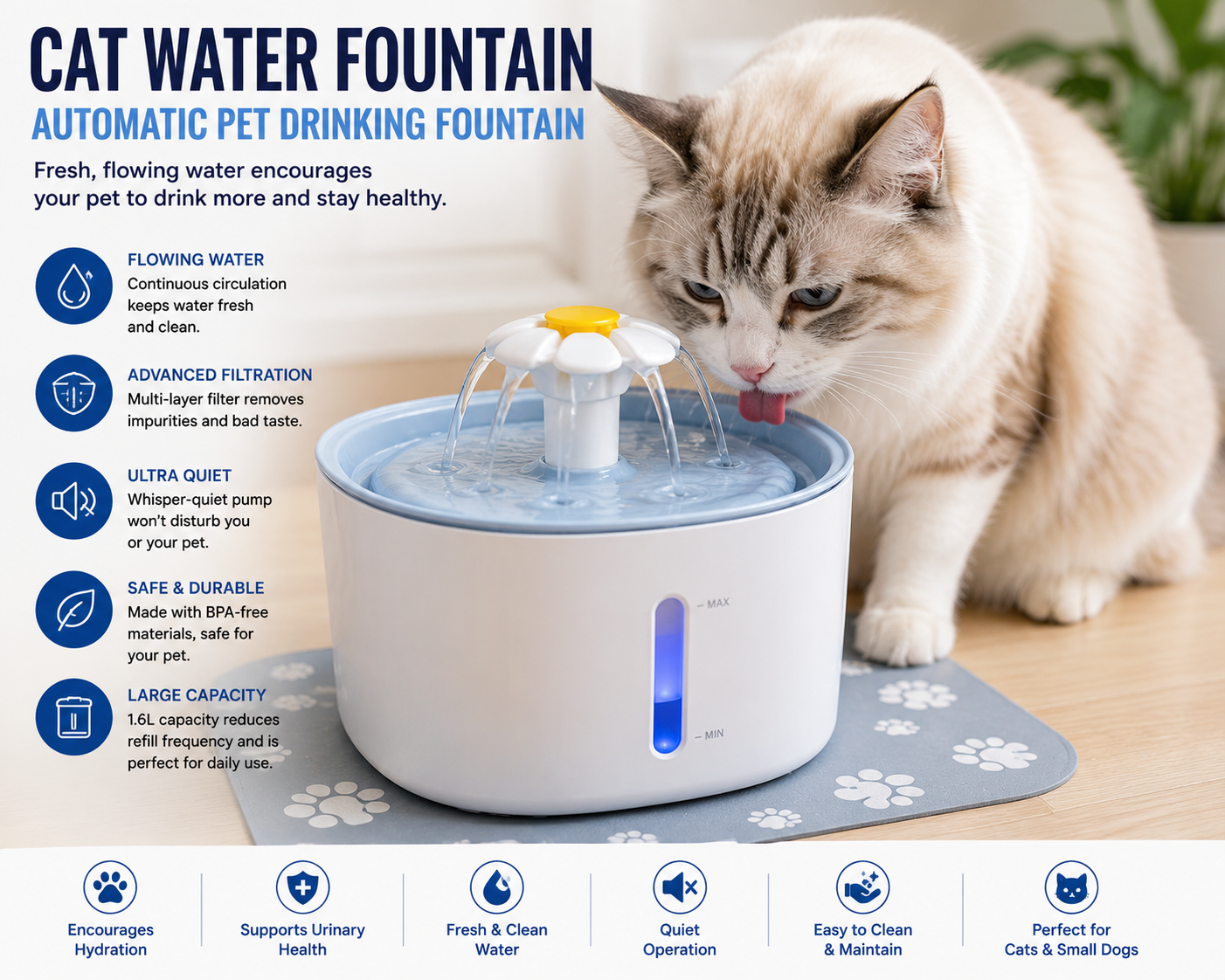 CAT WATER FOUNTAIN
AUTOMATIC PET DRINKING FOUNTAIN

Fresh, flowing water encourages your pet to drink more and stay healthy.

FLOWING WATER
Continuous circulation keeps water fresh and clean.

ADVANCED FILTRATION
Multi-layer filter removes impurities and bad taste.

ULTRA QUIET
Whisper-quiet pump won't disturb you or your pet.

SAFE & DURABLE
Made with BPA-free materials, safe for your pet.

LARGE CAPACITY
1.6L capacity reduces refill frequency and is perfect for daily use.

MAX
MIN

Encourages Hydration

Supports Urinary Health

Fresh & Clean Water

Quiet Operation

Easy to Clean & Maintain

Perfect for Cats & Small Dogs